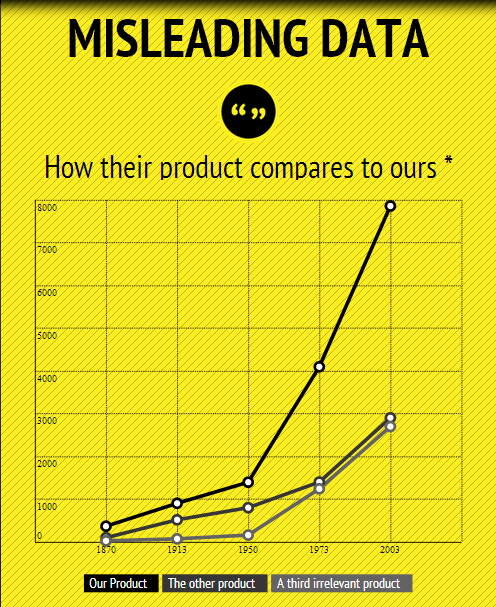 MISLEADING DATA

“ ”

How their product compares to ours *

8000
7000
6000
5000
4000
3000
2000
1000
0

1870 1913 1950 1973 2003

Our Product The other product A third irrelevant product